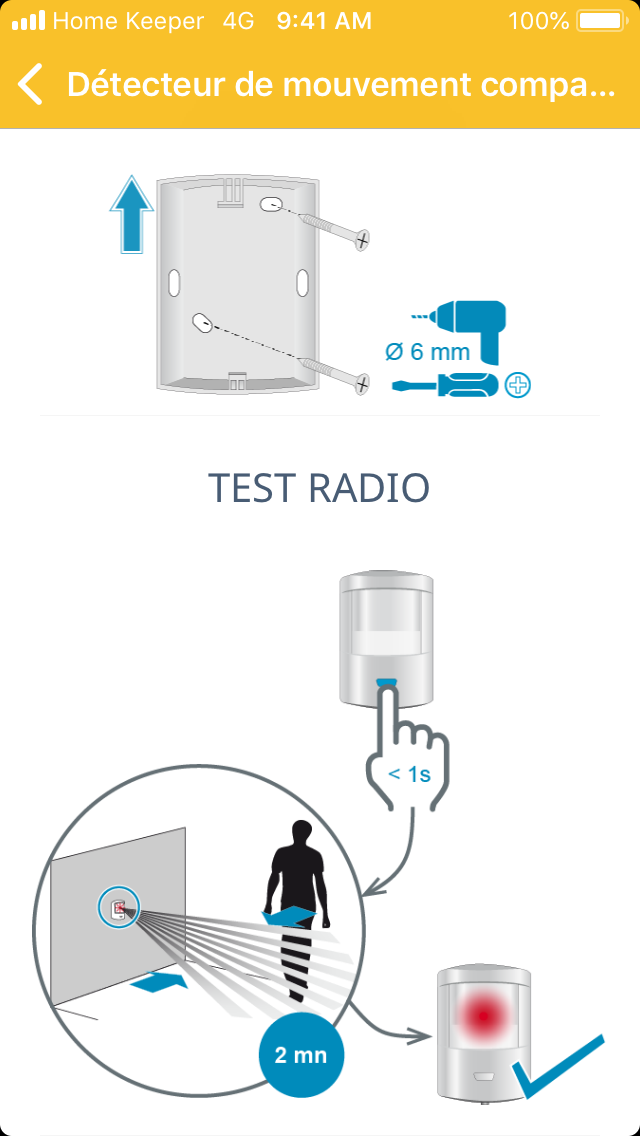 Home Keeper 4G 9:41 AM 100%

Détecteur de mouvement compa...

Ø 6 mm

TEST RADIO

< 1s

2 mn